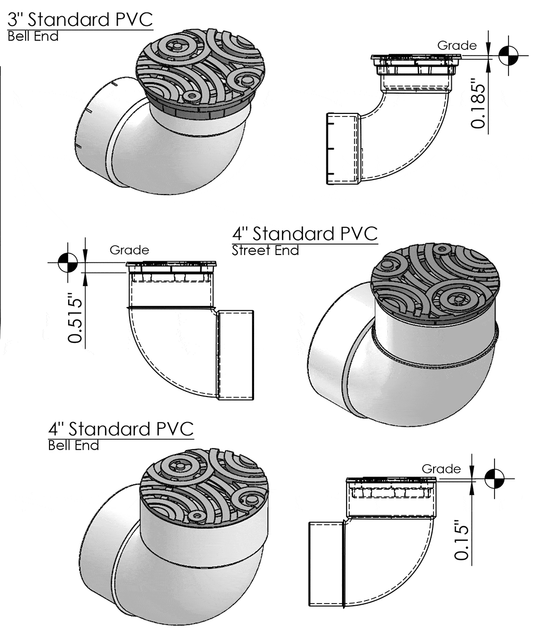 3" Standard PVC
Bell End

Grade

0.185"

Grade

0.515"

4" Standard PVC
Street End

4" Standard PVC
Bell End

Grade

0.15"